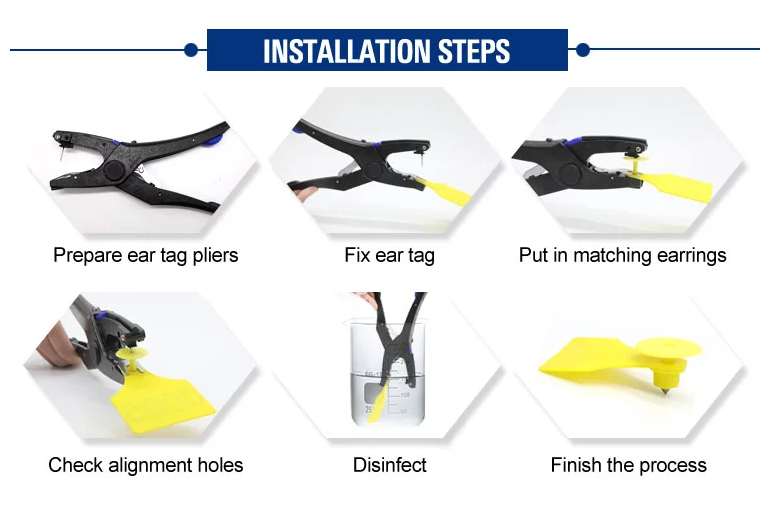 INSTALLATION STEPS

Prepare ear tag pliers

Fix ear tag

Put in matching earrings

Check alignment holes

Disinfect

Finish the process